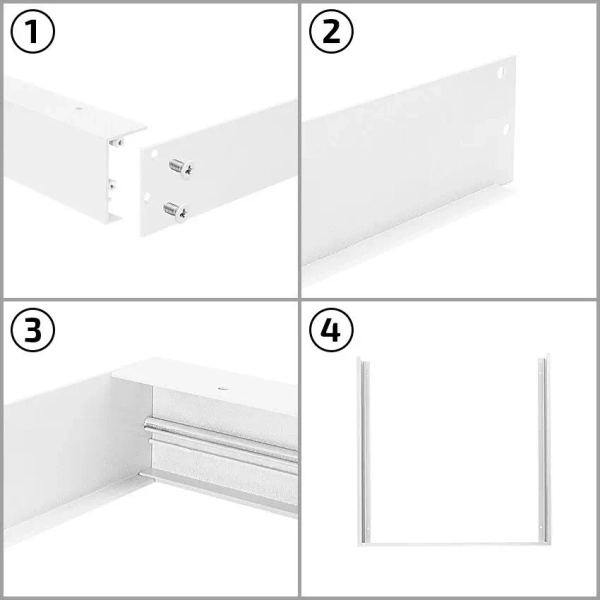 1

2

3

4