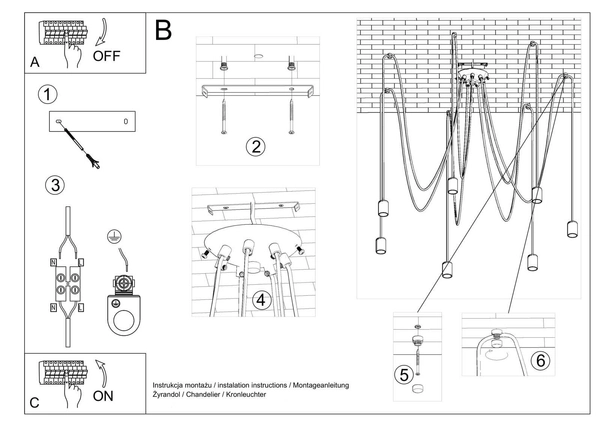 A
OFF

B

1

2

3

N
L
N
L

4

5

6

C
ON

Instrukcja montażu / instalation instructions / Montageanleitung
Żyrandol / Chandelier / Kronleuchter