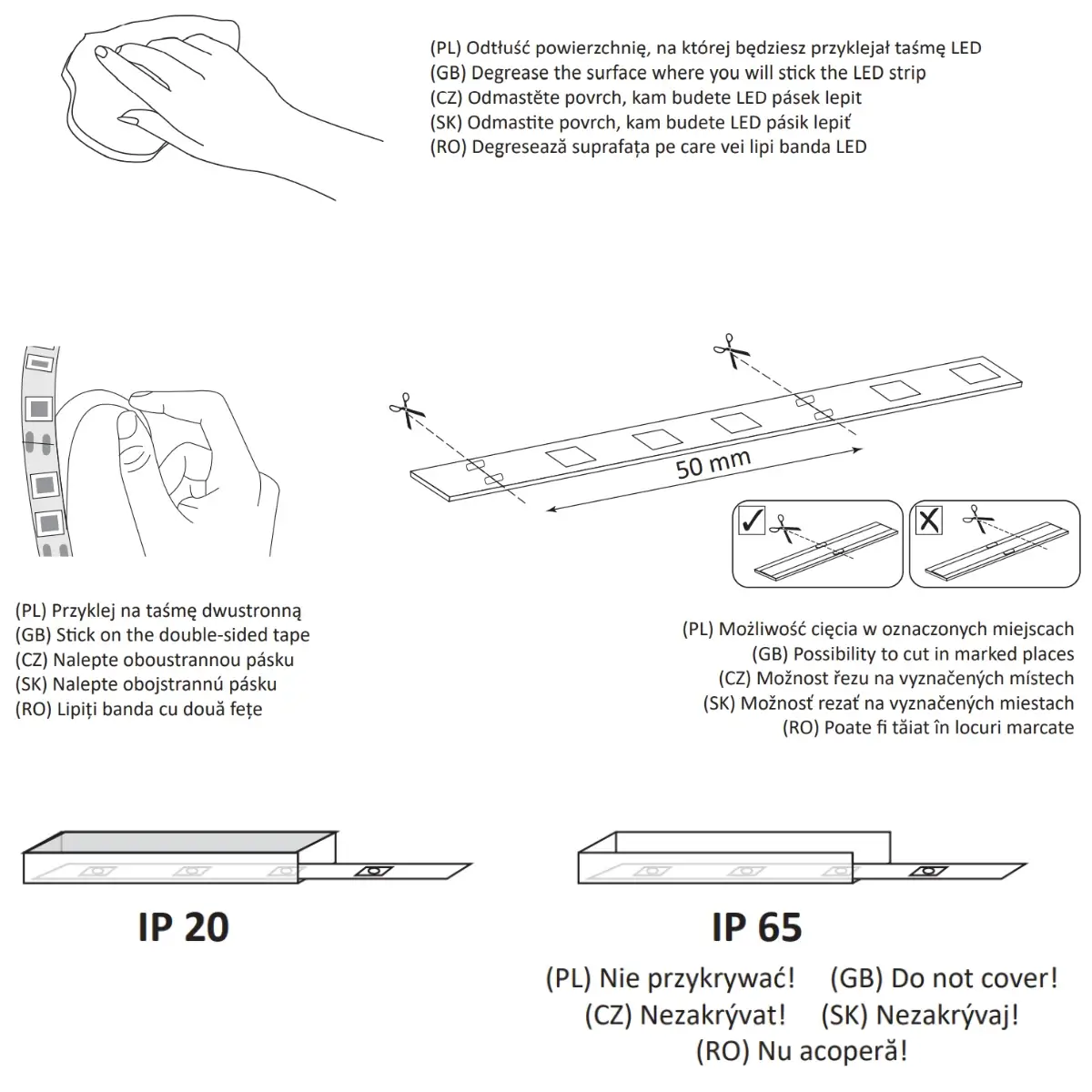 (PL) Odtłuść powierzchnię, na której będziesz przyklejał taśmę LED
(GB) Degrease the surface where you will stick the LED strip
(CZ) Odmastěte povrch, kam budete LED pásek lepit
(SK) Odmastite povrch, kam budete LED pásik lepiť
(RO) Degresează suprafața pe care vei lipi banda LED

50 mm

(PL) Przyklej na taśmę dwustronną
(GB) Stick on the double-sided tape
(CZ) Nalepte oboustrannou pásku
(SK) Nalepte obojstrannú pásku
(RO) Lipiți banda cu două fețe

(PL) Możliwość cięcia w oznaczonych miejscach
(GB) Possibility to cut in marked places
(CZ) Možnost řezu na vyznačených místech
(SK) Možnosť rezať na vyznačených miestach
(RO) Poate fi tăiat în locuri marcate

IP 20

IP 65

(PL) Nie przykrywać! (GB) Do not cover!
(CZ) Nezakrývat! (SK) Nezakrývaj!
(RO) Nu acoperă!