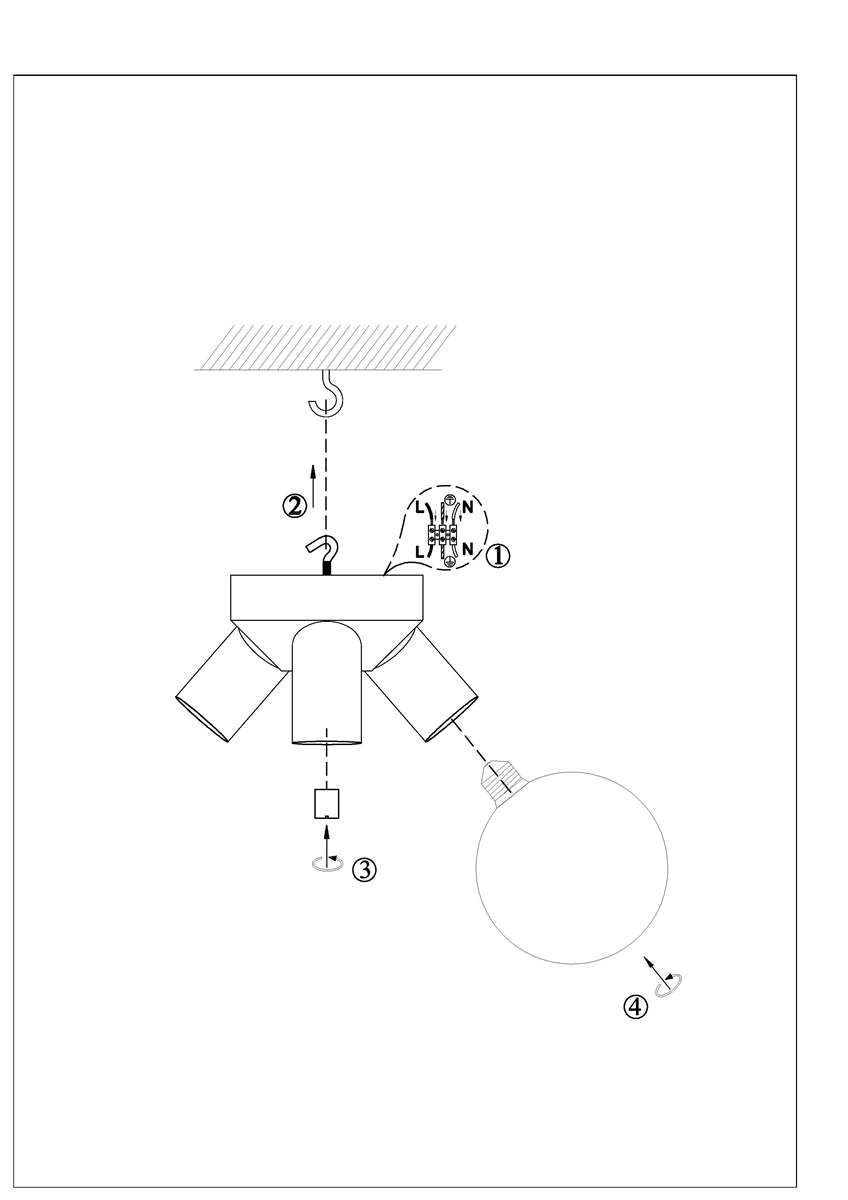 ②

L N
L N ①

③

④