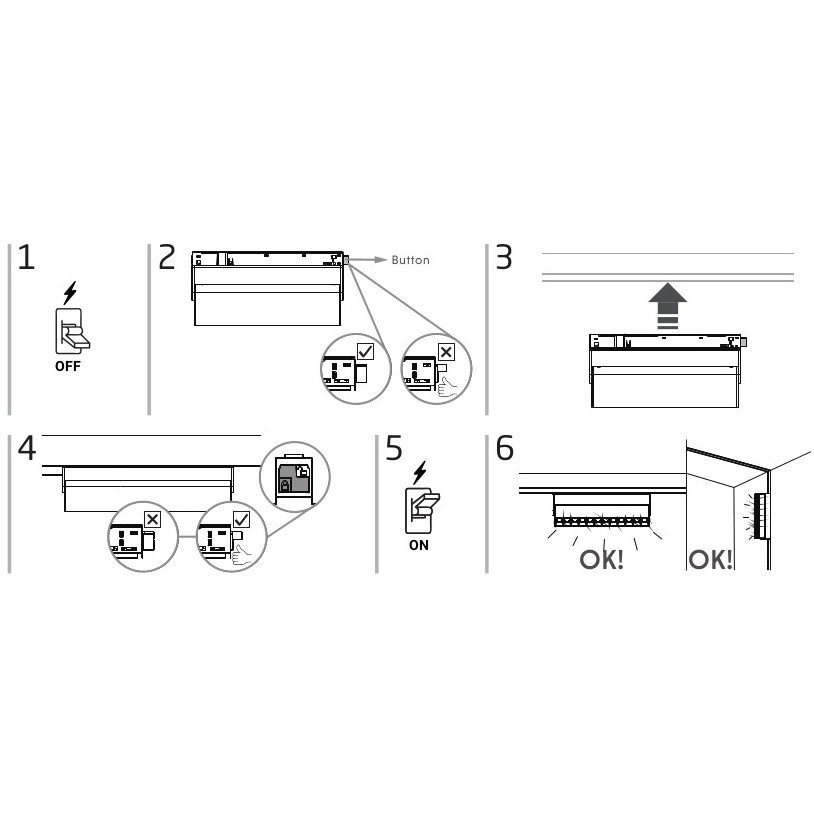 1

OFF

2

Button

3

4

5

ON

6

OK!

OK!