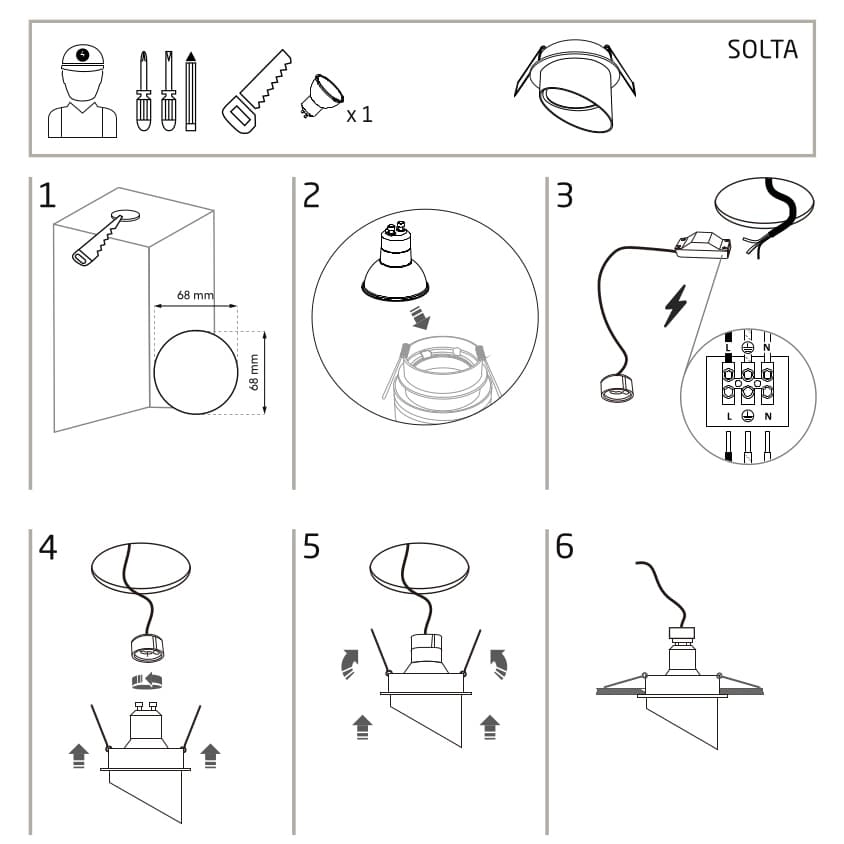 x 1

SOLTA

1

68 mm

68 mm

2

3

L N

L N

4

5

6