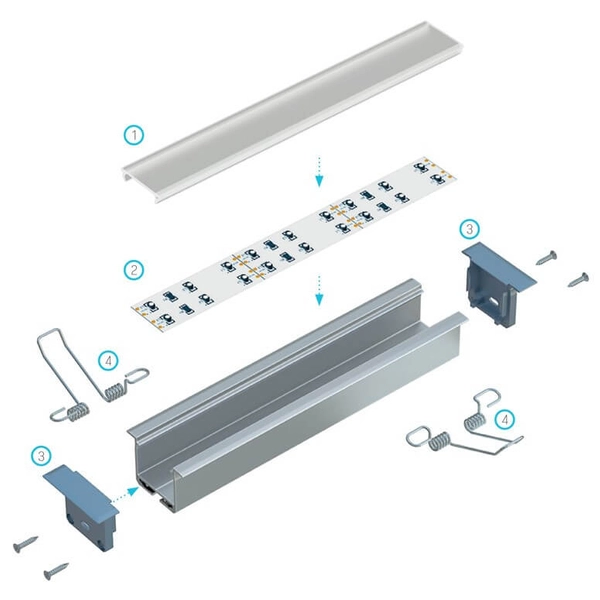 1
2
3
4
4
3