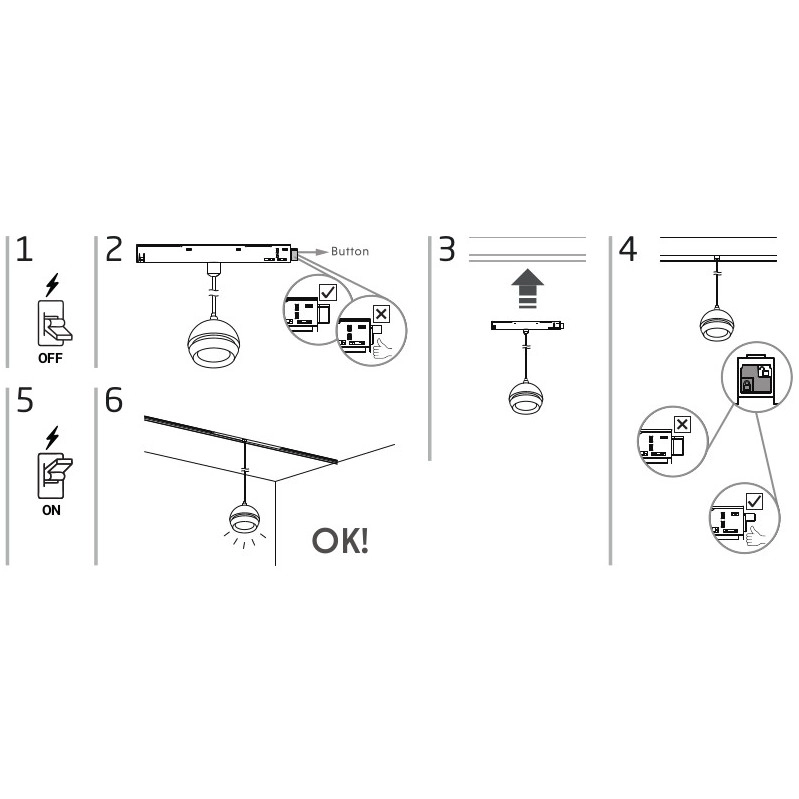 1

OFF

2

Button

3

4

5

ON

6

OK!