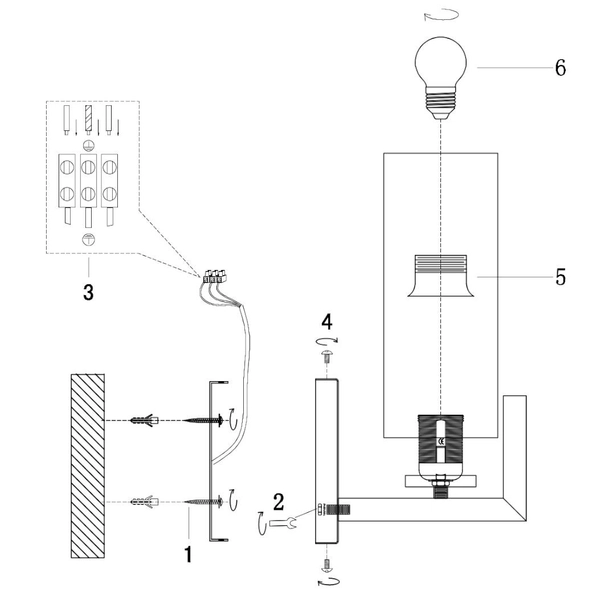 6

3

5

4

2

1