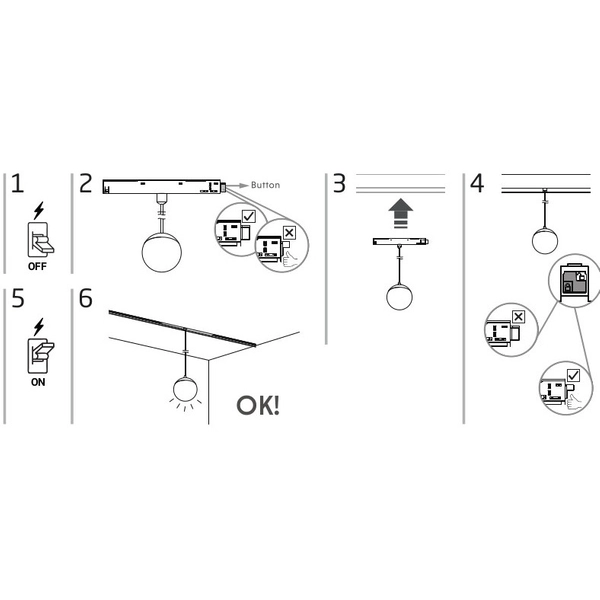 1

OFF

2

Button

3

4

5

ON

6

OK!