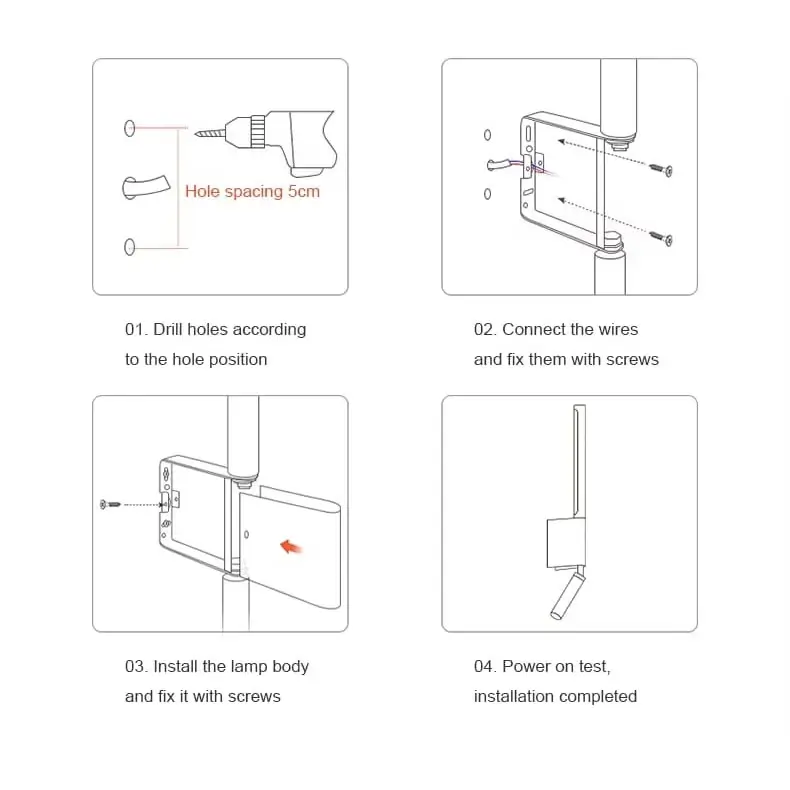 Hole spacing 5cm

01. Drill holes according to the hole position

02. Connect the wires and fix them with screws

03. Install the lamp body and fix it with screws

04. Power on test, installation completed