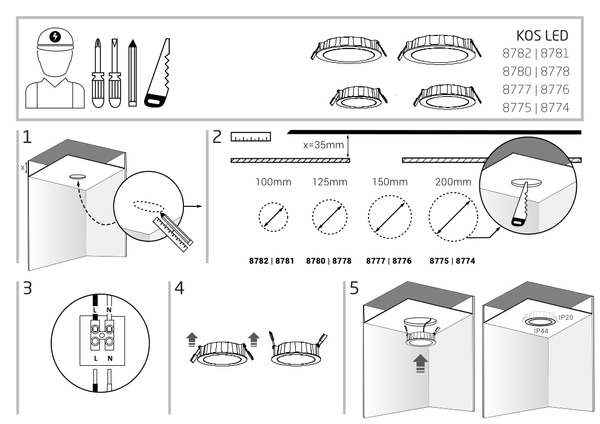 KOS LED
8782 | 8781
8780 | 8778
8777 | 8776
8775 | 8774

1

x

2

x=35mm

100mm
125mm
150mm
200mm

8782 | 8781
8780 | 8778
8777 | 8776
8775 | 8774

3

L N

L N

4

5

IP20
IP44