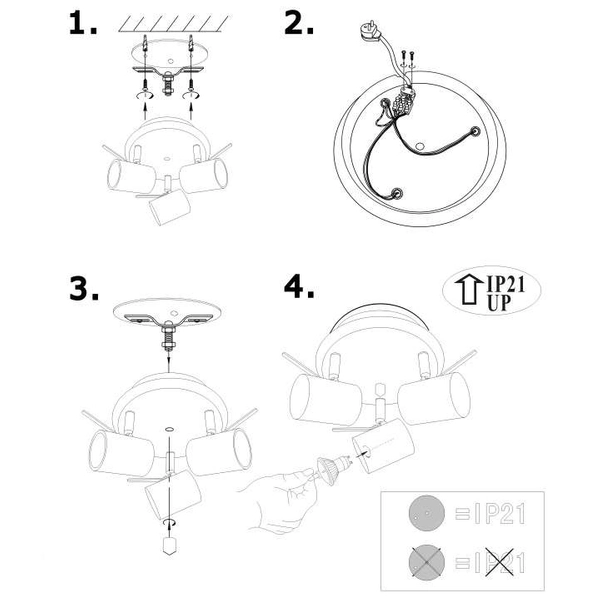 1.

2.

3.

4.

IP21
UP

=IP21

=IP21