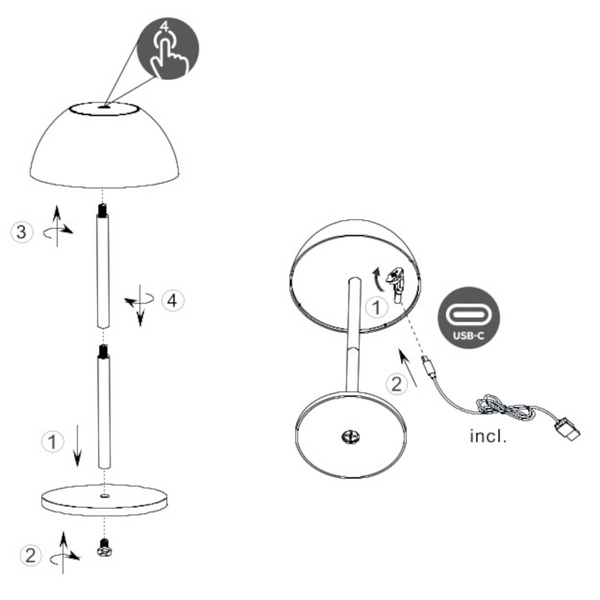 4

3

4

1

2

1

USB-C

2

incl.