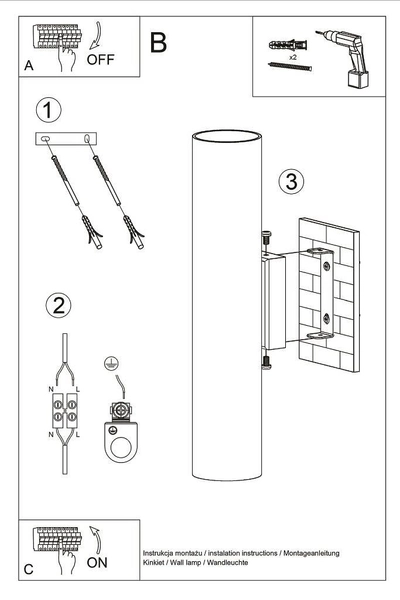 A
OFF
B
x2
1
3
2
N L
N L
C
ON
Instrukcja montażu / instalation instructions / Montageanleitung
Kinkiet / Wall lamp / Wandleuchte