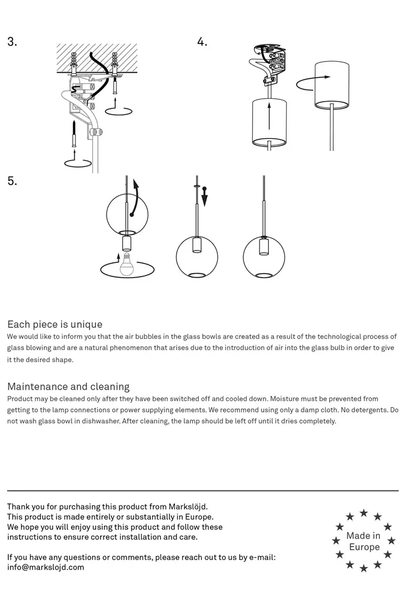 3.

4.

5.

Each piece is unique
We would like to inform you that the air bubbles in the glass bowls are created as a result of the technological process of glass blowing and are a natural phenomenon that arises due to the introduction of air into the glass bulb in order to give it the desired shape.

Maintenance and cleaning
Product may be cleaned only after they have been switched off and cooled down. Moisture must be prevented from getting to the lamp connections or power supplying elements. We recommend using only a damp cloth. No detergents. Do not wash glass bowl in dishwasher. After cleaning, the lamp should be left off until it dries completely.

Thank you for purchasing this product from Markslöjd.
This product is made entirely or substantially in Europe.
We hope you will enjoy using this product and follow these instructions to ensure correct installation and care.

If you have any questions or comments, please reach out to us by e-mail:
info@markslojd.com

Made in Europe