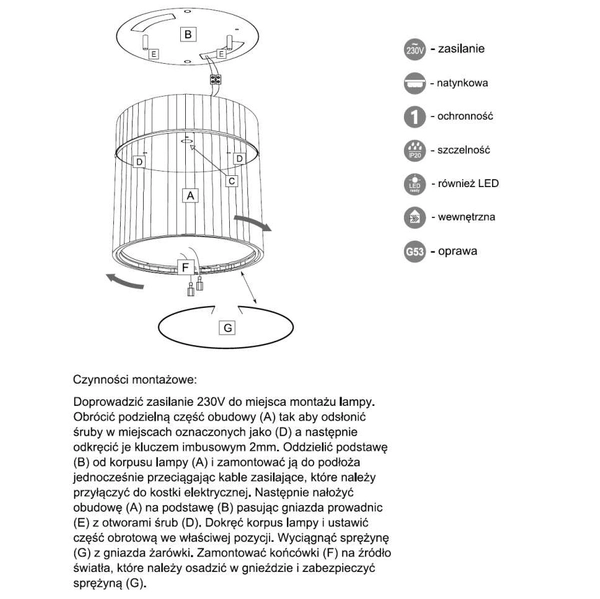 B

E

E

D

D

C

A

F

G

230V - zasilanie

- natynkowa

1 - ochronność

IP20 - szczelność

LED ready - również LED

- wewnętrzna

G53 - oprawa

Czynności montażowe:

Doprowadzić zasilanie 230V do miejsca montażu lampy. Obrócić podzielną część obudowy (A) tak aby odsłonić śruby w miejscach oznaczonych jako (D) a następnie odkręcić je kluczem imbusowym 2mm. Oddzielić podstawę (B) od korpusu lampy (A) i zamontować ją do podłoża jednocześnie przeciągając kable zasilające, które należy przyłączyć do kostki elektrycznej. Następnie nałożyć obudowę (A) na podstawę (B) pasując gniazda prowadnic (E) z otworami śrub (D). Dokręć korpus lampy i ustawić część obrotową we właściwej pozycji. Wyciągnąć sprężynę (G) z gniazda żarówki. Zamontować końcówki (F) na źródło światła, które należy osadzić w gnieździe i zabezpieczyć sprężyną (G).