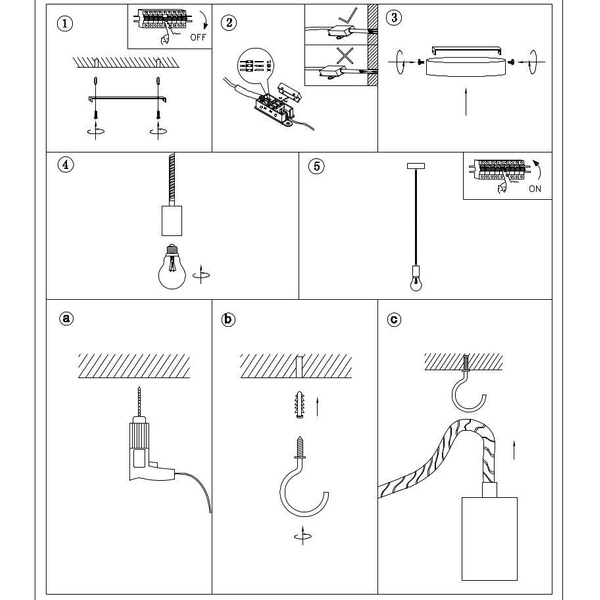 ①
OFF
②
③
④
⑤
ON
a
b
c