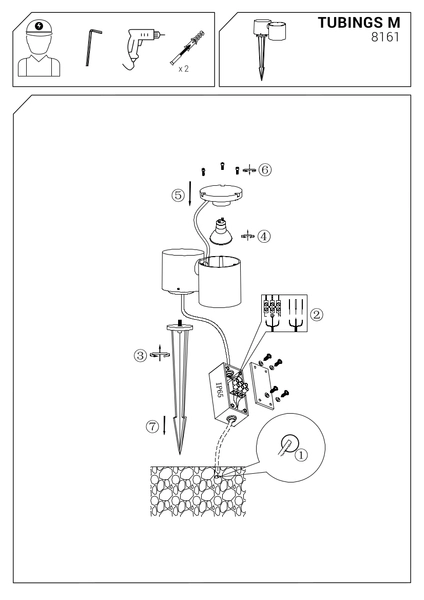 x 2

TUBINGS M
8161

⑥
⑤
④
②
③
IP65
⑦
①