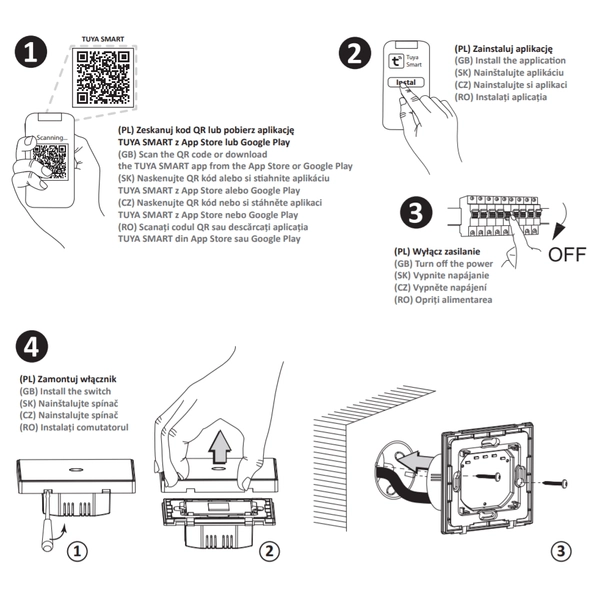 1

TUYA SMART

Scanning...

(PL) Zeskanuj kod QR lub pobierz aplikację TUYA SMART z App Store lub Google Play
(GB) Scan the QR code or download the TUYA SMART app from the App Store or Google Play
(SK) Naskenujte QR kód alebo si stiahnite aplikáciu TUYA SMART z App Store alebo Google Play
(CZ) Naskenujte QR kód nebo si stáhněte aplikaci TUYA SMART z App Store nebo Google Play
(RO) Scanați codul QR sau descărcați aplicația TUYA SMART din App Store sau Google Play

2

Tuya Smart

Instal

(PL) Zainstaluj aplikację
(GB) Install the application
(SK) Nainštalujte aplikáciu
(CZ) Nainstalujte si aplikaci
(RO) Instalați aplicația

3

OFF

(PL) Wyłącz zasilanie
(GB) Turn off the power
(SK) Vypnite napájanie
(CZ) Vypněte napájení
(RO) Opriți alimentarea

4

(PL) Zamontuj włącznik
(GB) Install the switch
(SK) Nainštalujte spínač
(CZ) Nainstalujte spínač
(RO) Instalați comutatorul

1

2

3