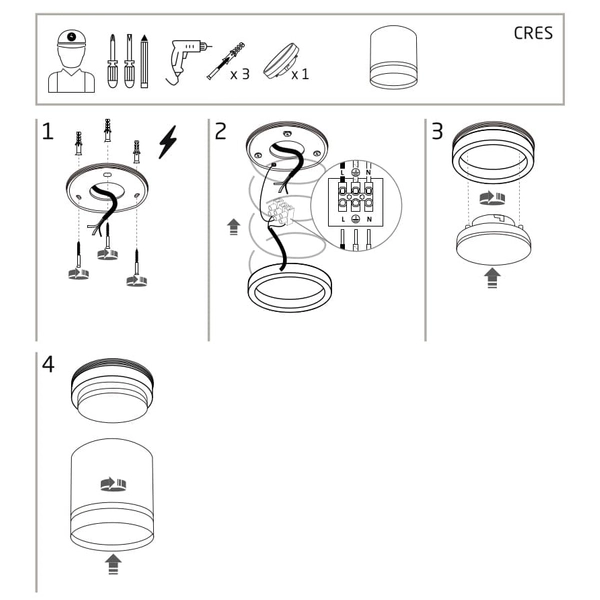 CRES

x 3

x 1

1

2

L N

L N

3

4