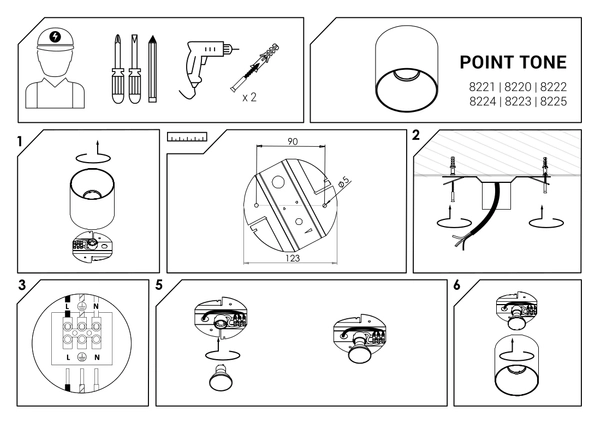 x 2

POINT TONE

8221 | 8220 | 8222
8224 | 8223 | 8225

1

90

Ø5

123

2

3

L N

L N

5

6