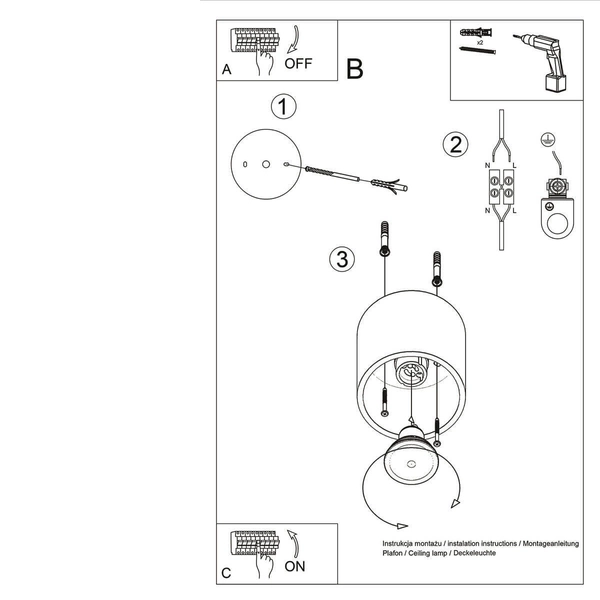 A OFF

B

x2

1

2

N L

N L

3

C ON

Instrukcja montażu / instalation instructions / Montageanleitung
Plafon / Ceiling lamp / Deckeleuchte