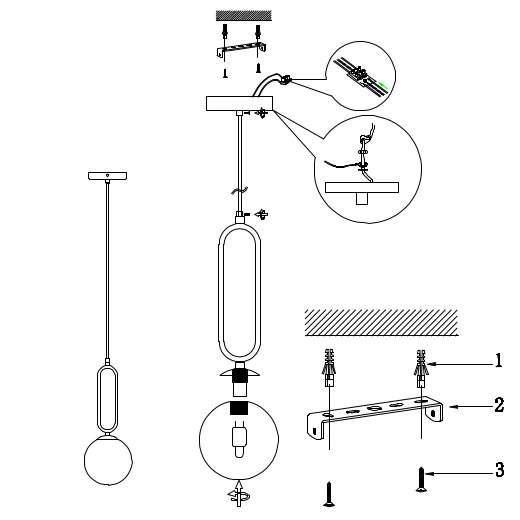 1
2
3