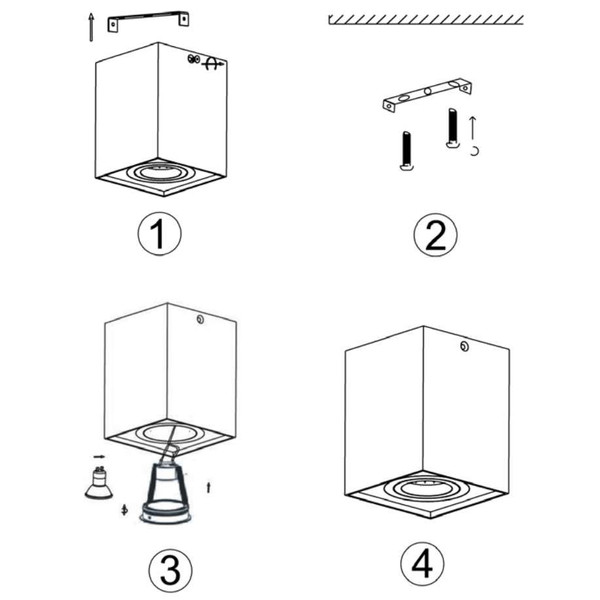 1

2

3

4