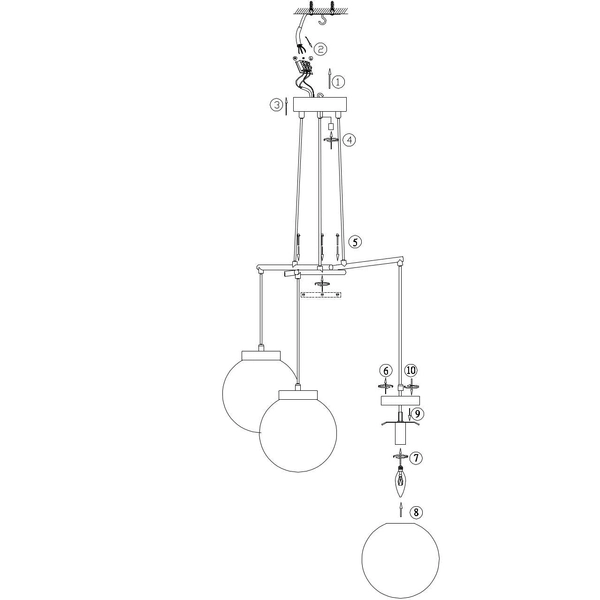 2
1
3
4
5
6
10
9
7
8