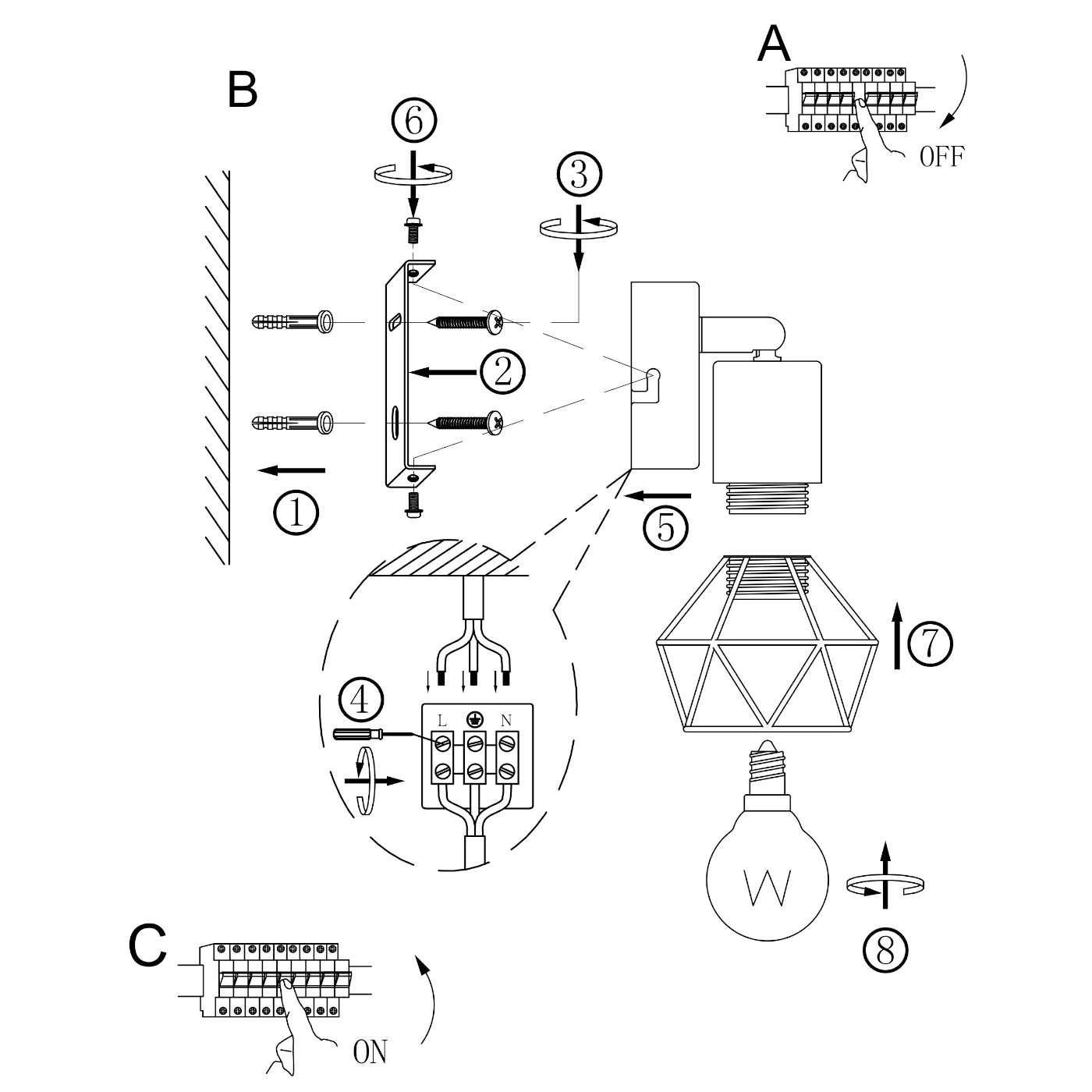 A

OFF

B

⑥

③

②

①

⑤

④

L N

⑦

W

⑧

C

ON