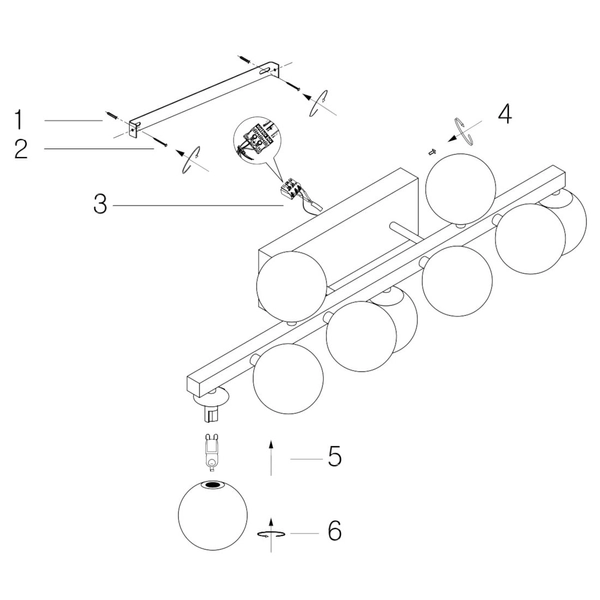 1
2
3
4
5
6