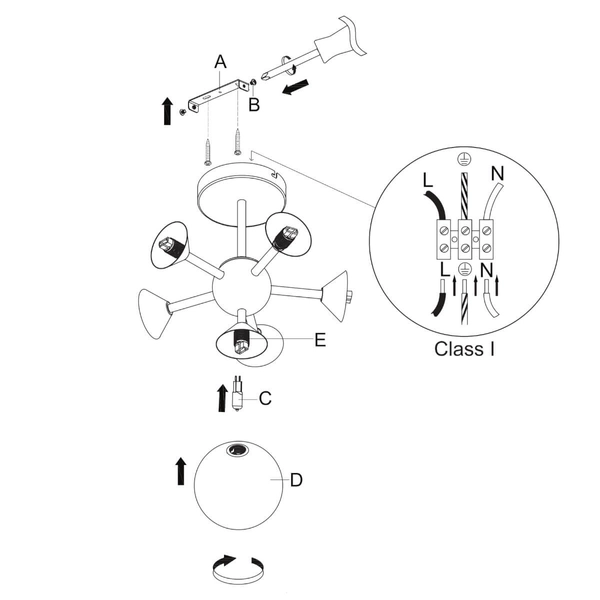 A
B
L
N
L
N
Class I
E
C
D