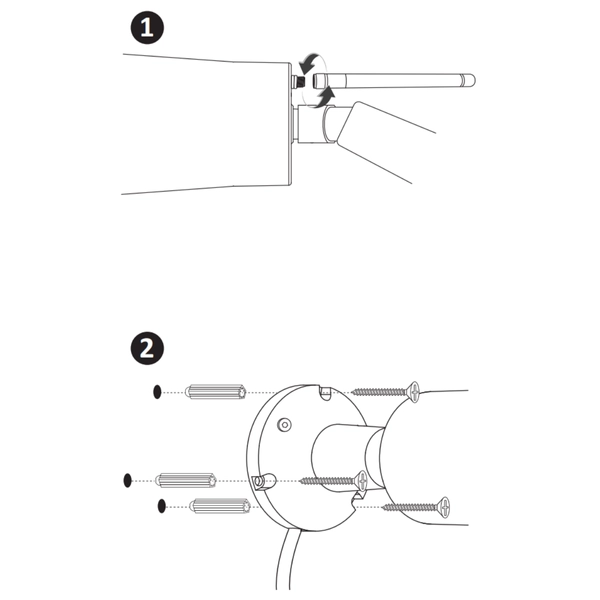 1

2