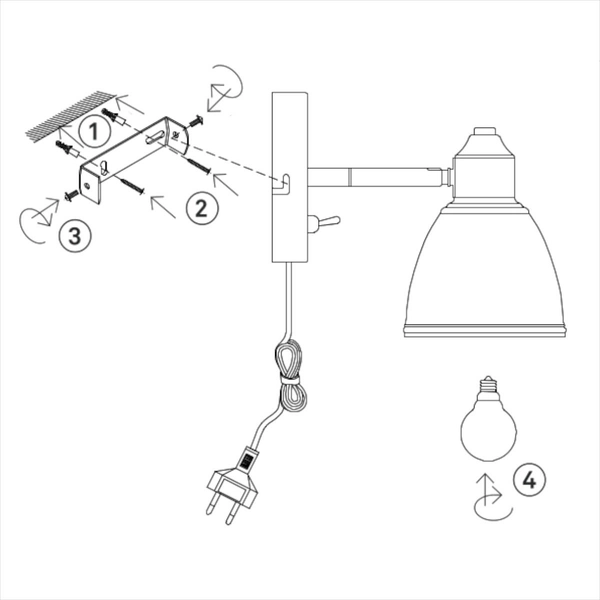 1
2
3
4