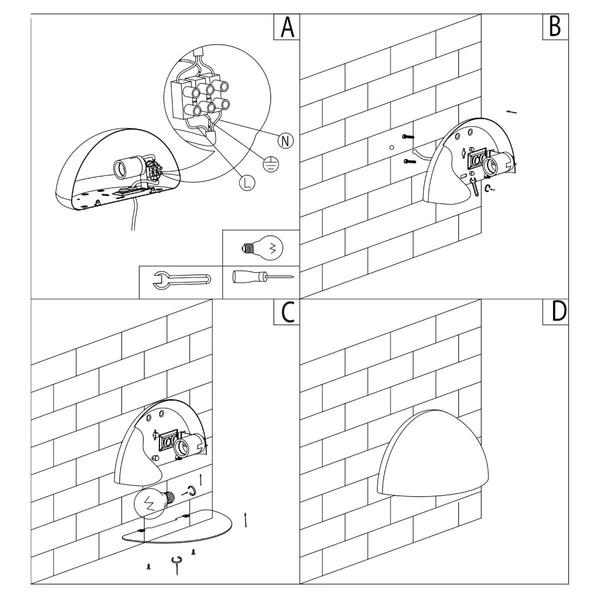 A
N
L
B
C
D