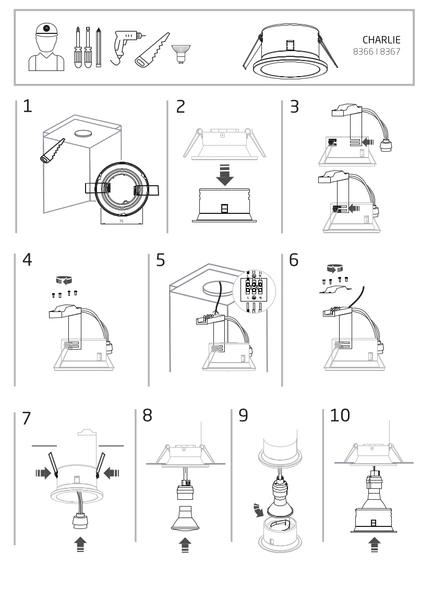 CHARLIE
8366 | 8367

1

2

3

4

5

6

7

8

9

10