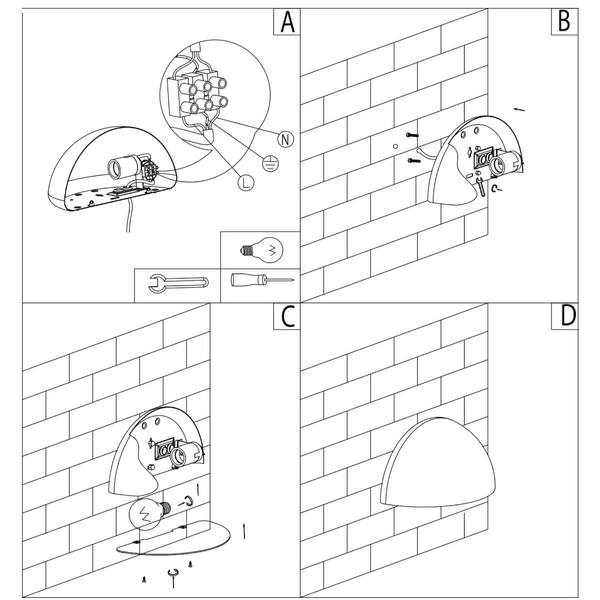 A

N

L

B

C

D