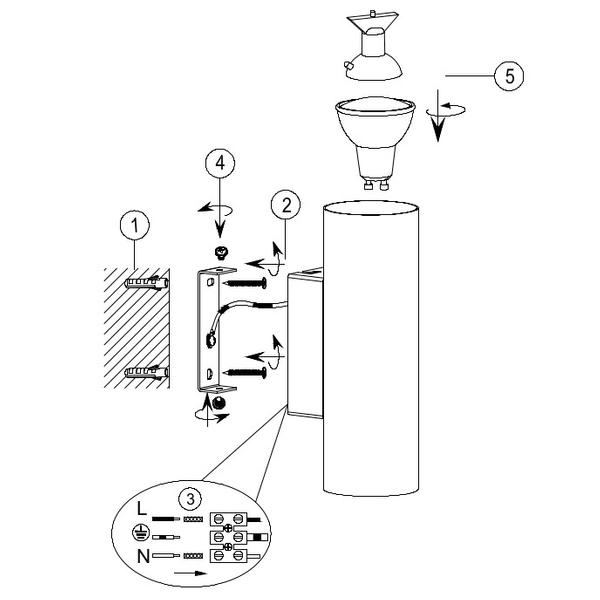 5
4
2
1
3
L
N