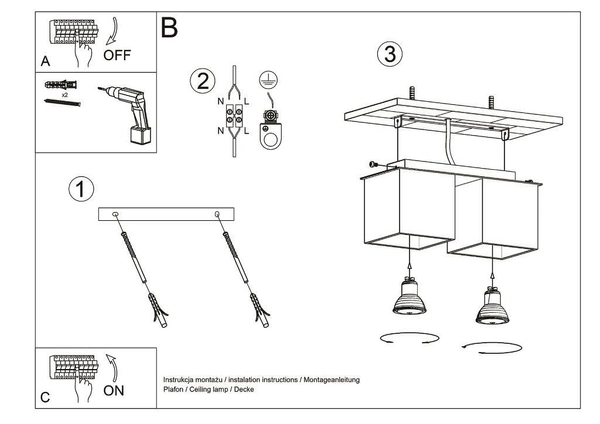 A
OFF

x2

B

2

N L
N L

3

1

C
ON

Instrukcja montażu / instalation instructions / Montageanleitung
Plafon / Ceiling lamp / Decke