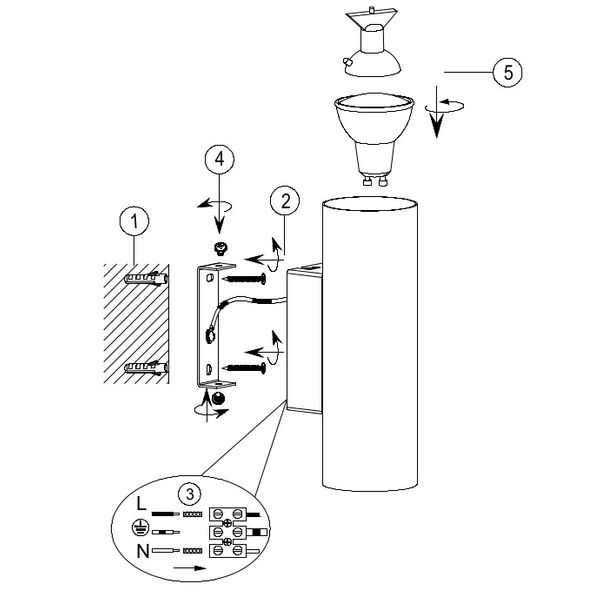 5
4
2
1
3
L
N