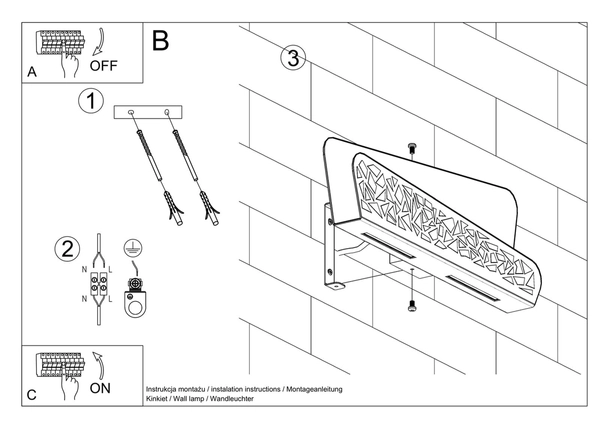 A
OFF

B

1

2

N L
N L

3

C
ON

Instrukcja montażu / instalation instructions / Montageanleitung
Kinkiet / Wall lamp / Wandleuchter