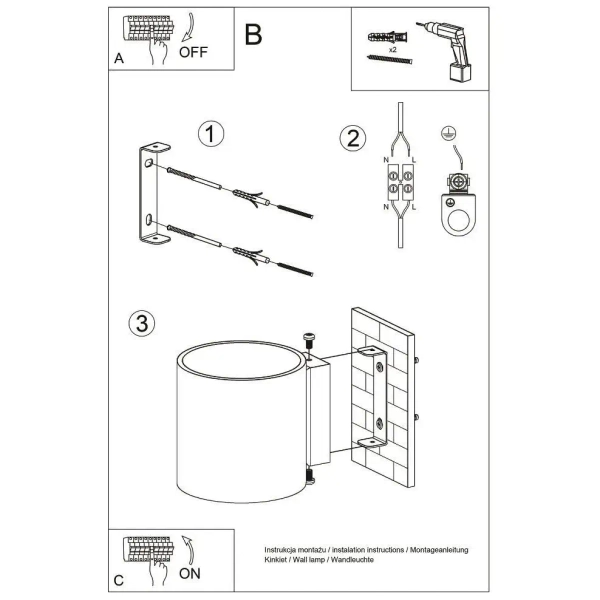 A
OFF

B

x2

1

2

N L

N L

3

C
ON

Instrukcja montażu / instalation instructions / Montageanleitung
Kinkiet / Wall lamp / Wandleuchte