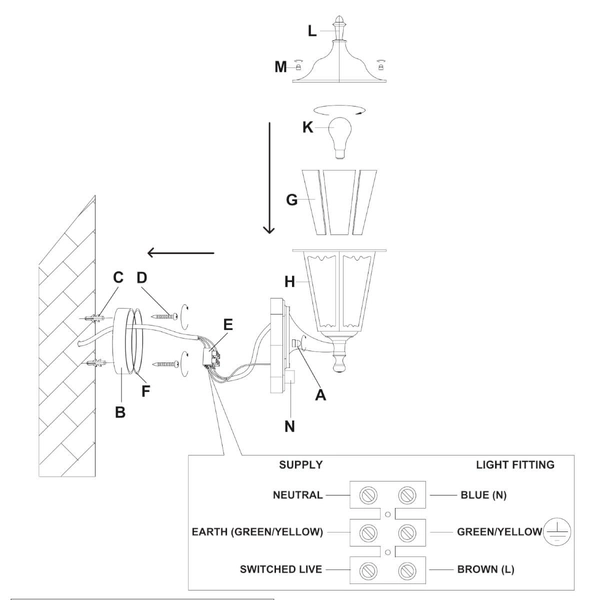 L

M

K

G

H

C

D

E

A

B

F

N

SUPPLY

LIGHT FITTING

NEUTRAL

BLUE (N)

EARTH (GREEN/YELLOW)

GREEN/YELLOW

SWITCHED LIVE

BROWN (L)