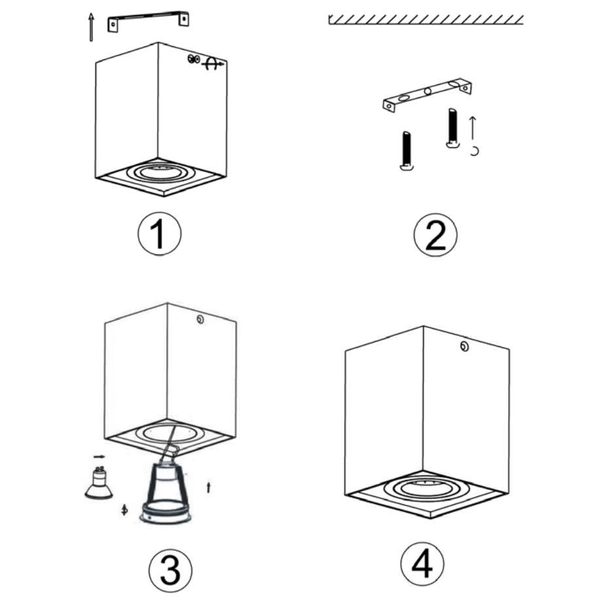 1

2

3

4