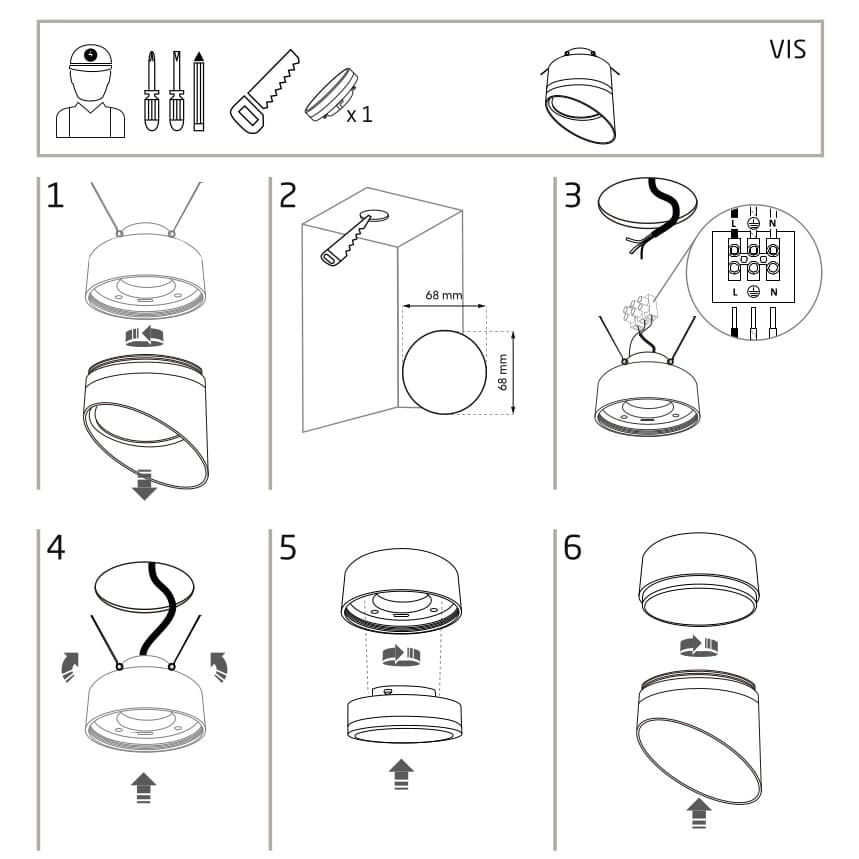 x 1

VIS

1

2

68 mm

68 mm

3

L

N

L

N

4

5

6