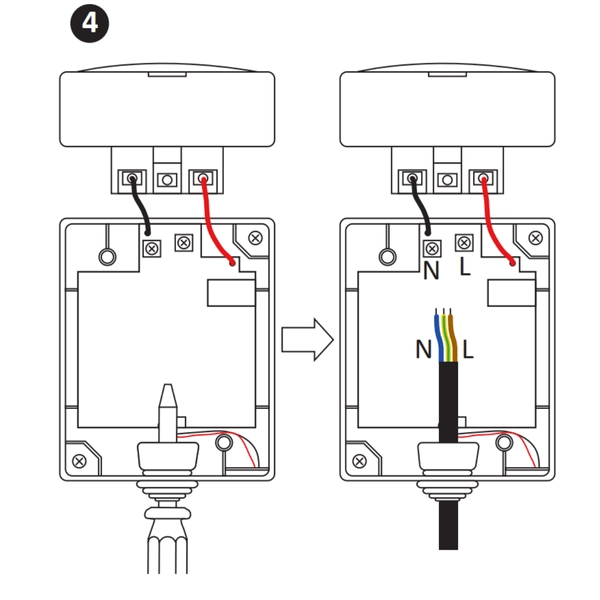 4

N L

N L