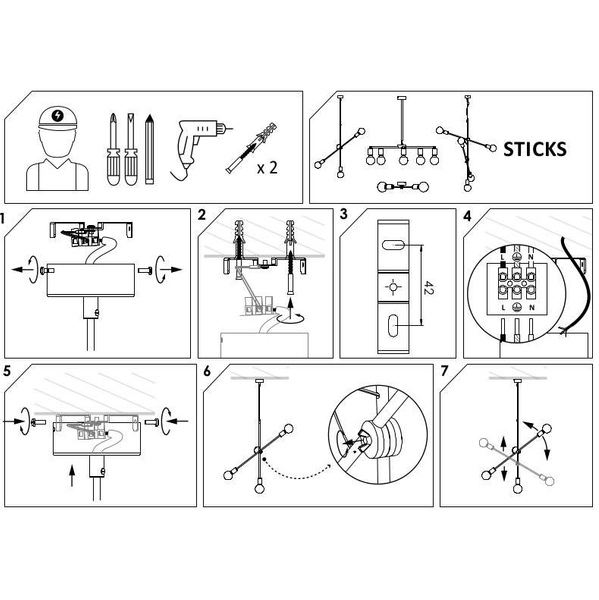 x 2

STICKS

1

2

3

42

4

L N

L N

5

6

7