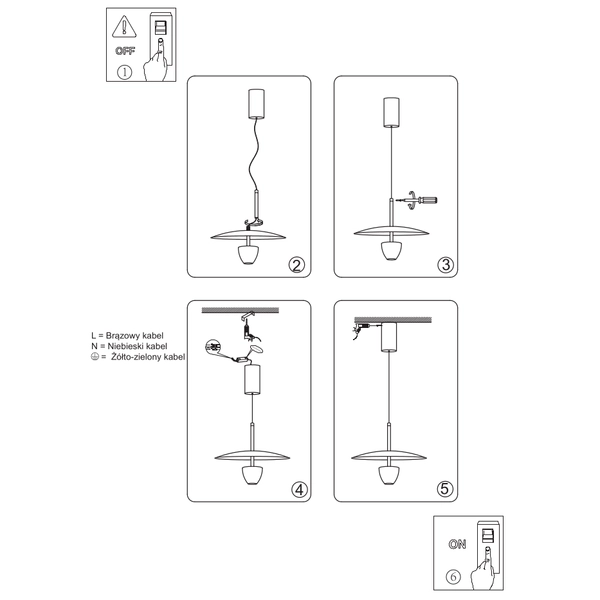 OFF
①

②

③

L = Brązowy kabel
N = Niebieski kabel
⏚ = Żółto-zielony kabel

④

⑤

ON
⑥