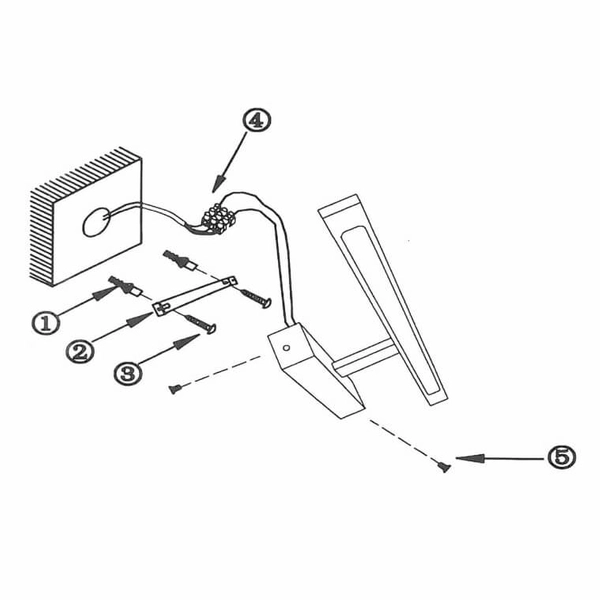 4
1
2
3
5