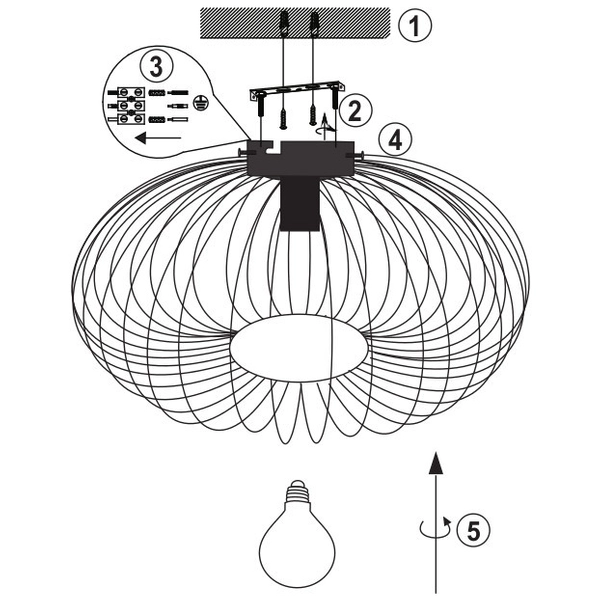 1
3
2
4
5