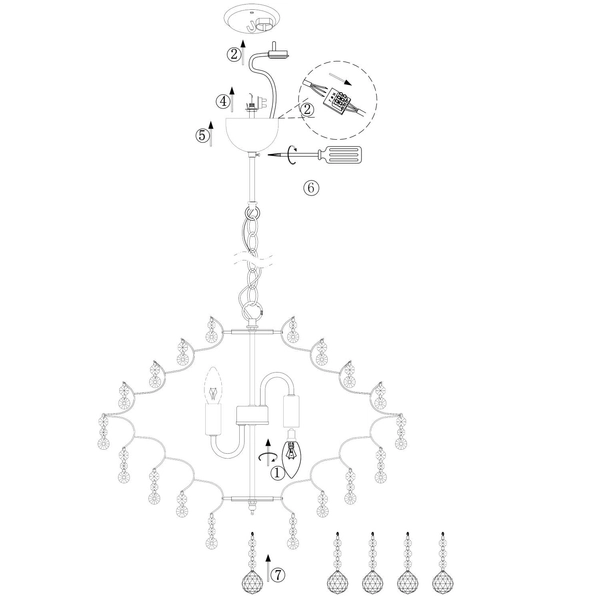 ②
④
②
⑤
⑥
①
⑦