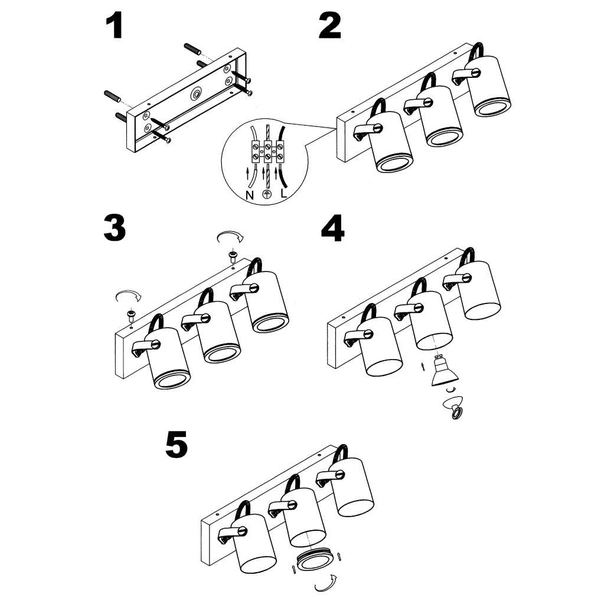 1

2

N L

3

4

5