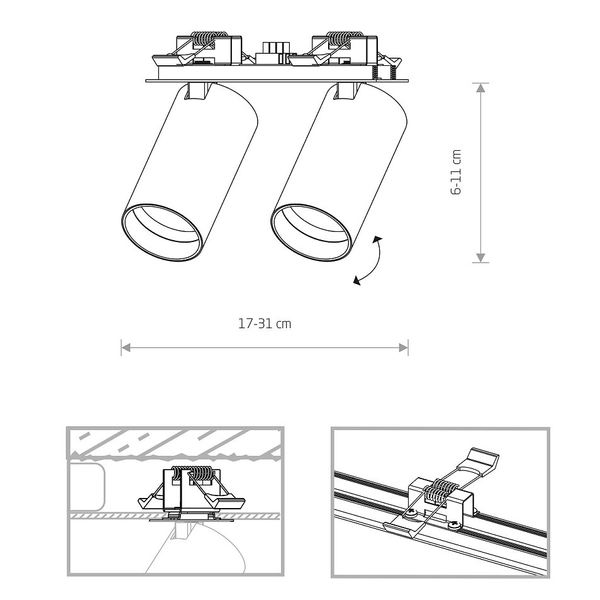 6-11 cm

17-31 cm